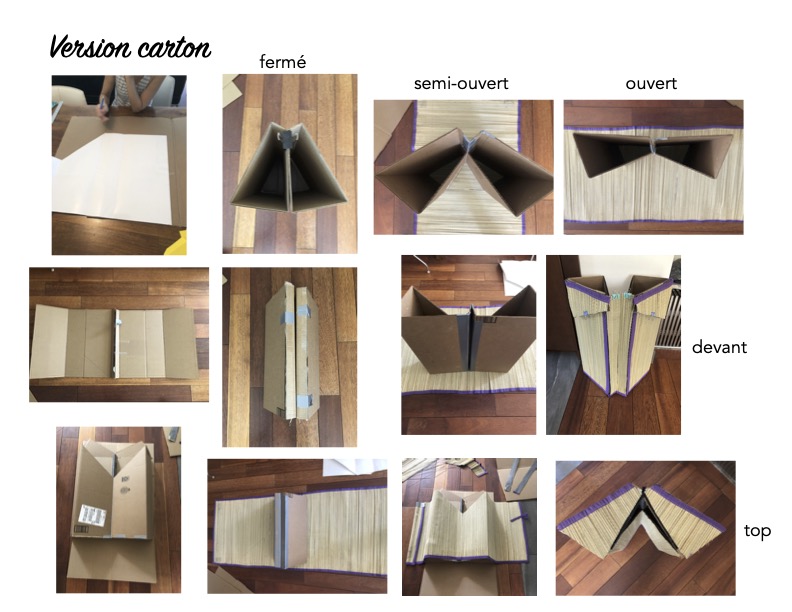 Version carton

fermé

semi-ouvert

ouvert

devant

top